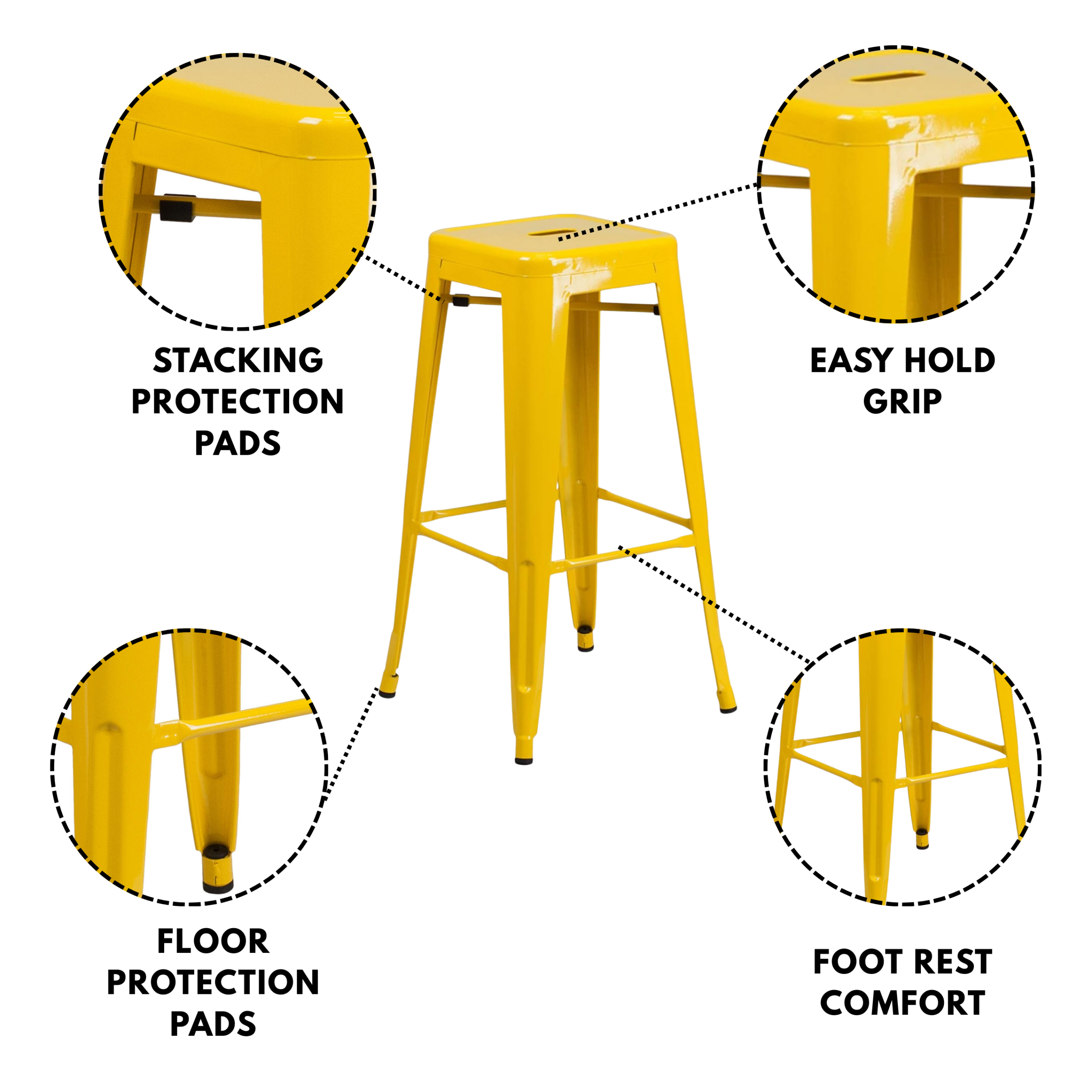 STACKING PROTECTION PADS

EASY HOLD GRIP

FLOOR PROTECTION PADS

FOOT REST COMFORT