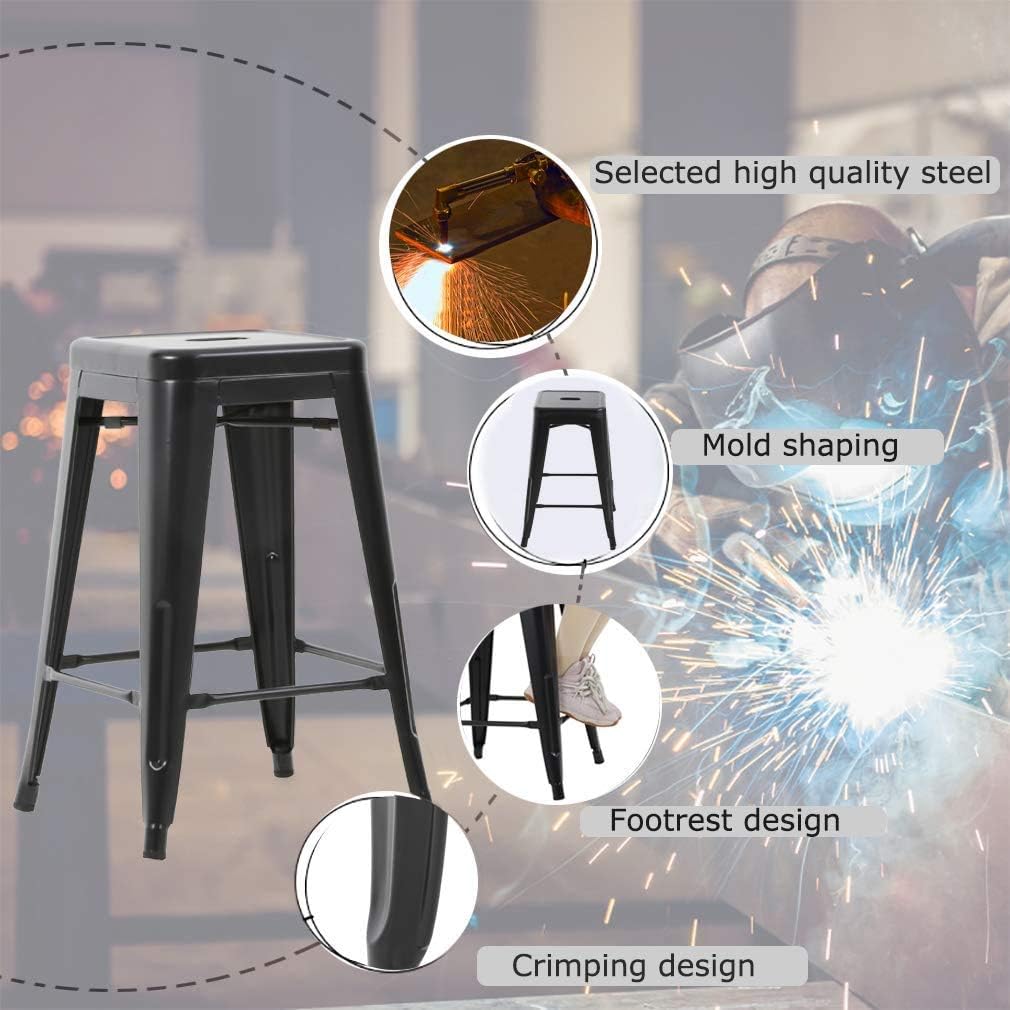 Selected high quality steel

Mold shaping

Footrest design

Crimping design